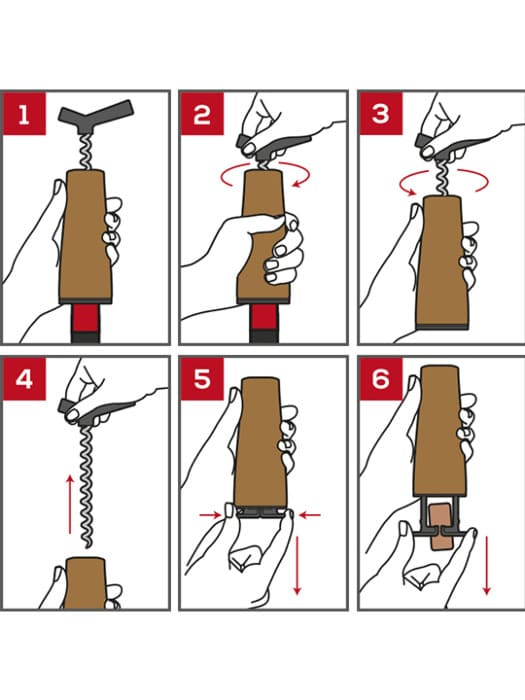 1

2

3

4

5

6